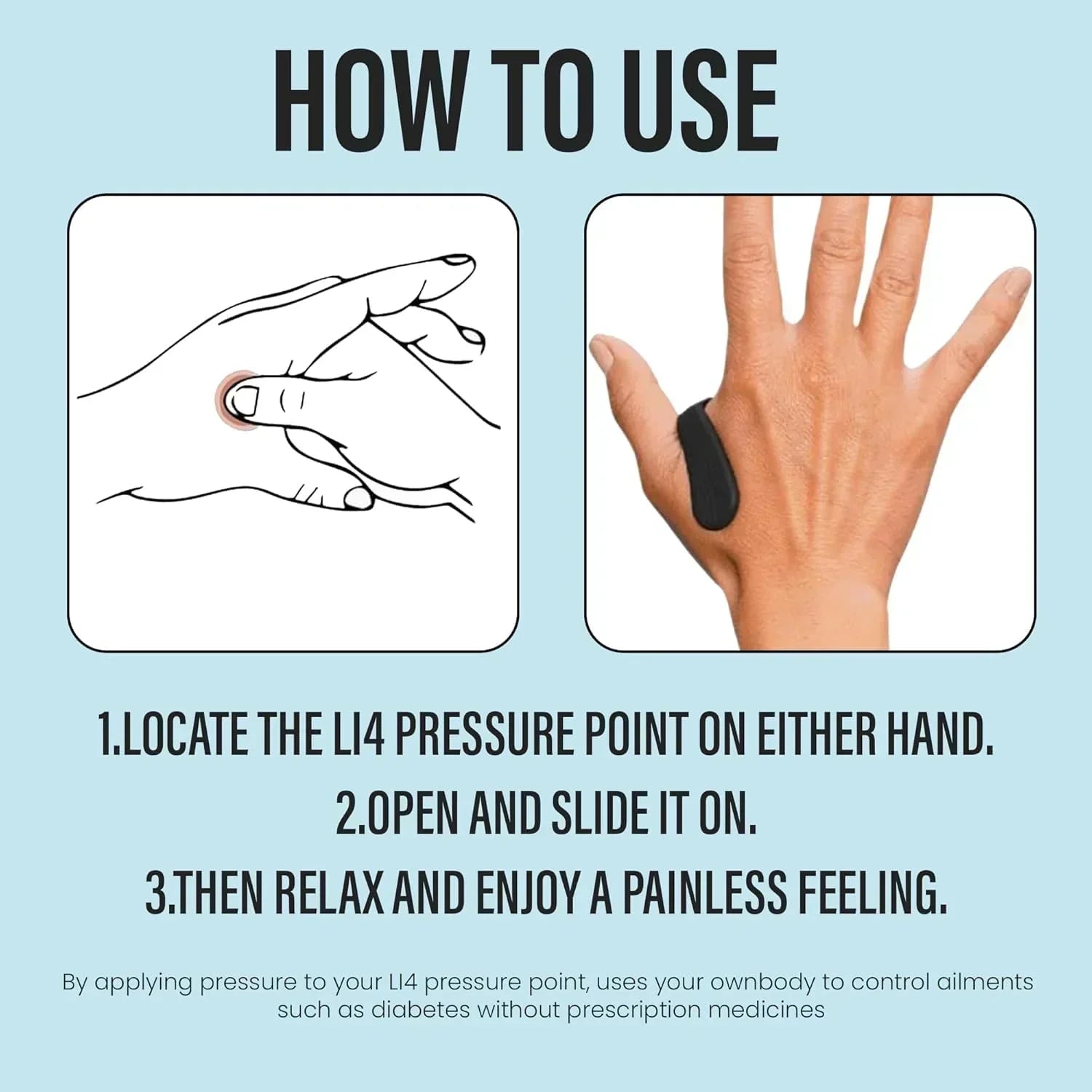 HOW TO USE

1.LOCATE THE LI4 PRESSURE POINT ON EITHER HAND.

2.OPEN AND SLIDE IT ON.

3.THEN RELAX AND ENJOY A PAINLESS FEELING.

By applying pressure to your LI4 pressure point, uses your ownbody to control ailments such as diabetes without prescription medicines