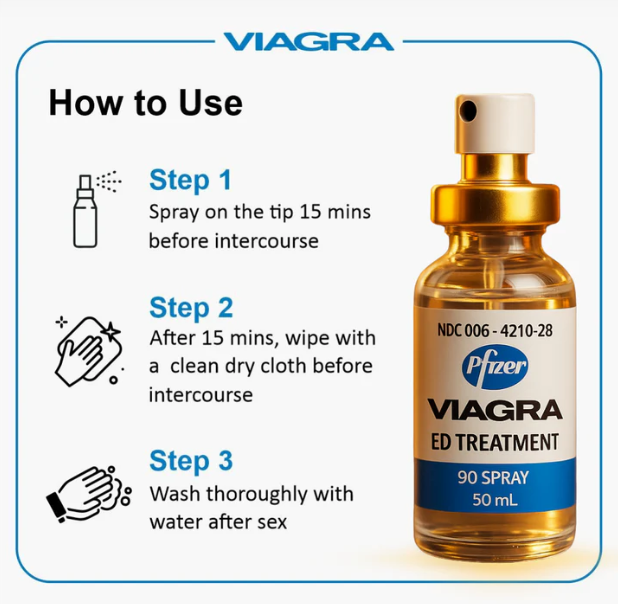 VIAGRA

How to Use

Step 1
Spray on the tip 15 mins before intercourse

Step 2
After 15 mins, wipe with a clean dry cloth before intercourse

Step 3
Wash thoroughly with water after sex

NDC 006 - 4210-28
Pfizer
VIAGRA
ED TREATMENT
90 SPRAY
50 mL